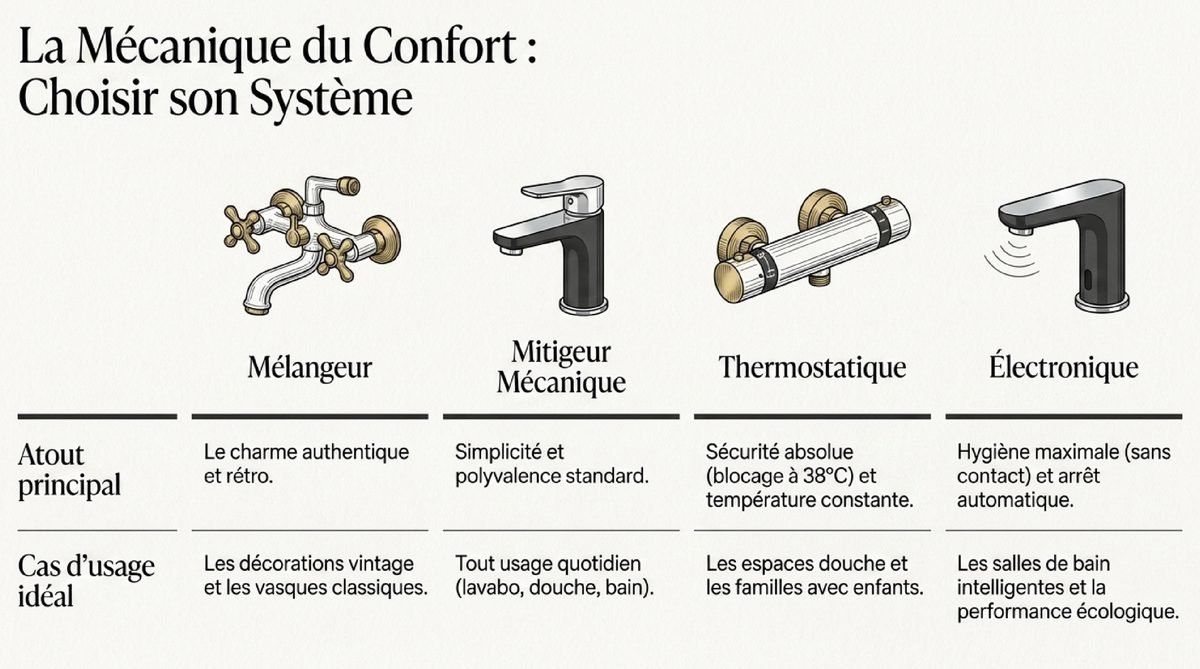 La Mécanique du Confort : Choisir son Système

| | Mélangeur | Mitigeur Mécanique | Thermostatique | Électronique |
|---|---|---|---|---|
| Atout principal | Le charme authentique et rétro. | Simplicité et polyvalence standard. | Sécurité absolue (blocage à 38°C) et température constante. | Hygiène maximale (sans contact) et arrêt automatique. |
| Cas d'usage idéal | Les décorations vintage et les vasques classiques. | Tout usage quotidien (lavabo, douche, bain). | Les espaces douche et les familles avec enfants. | Les salles de bain intelligentes et la performance écologique. |