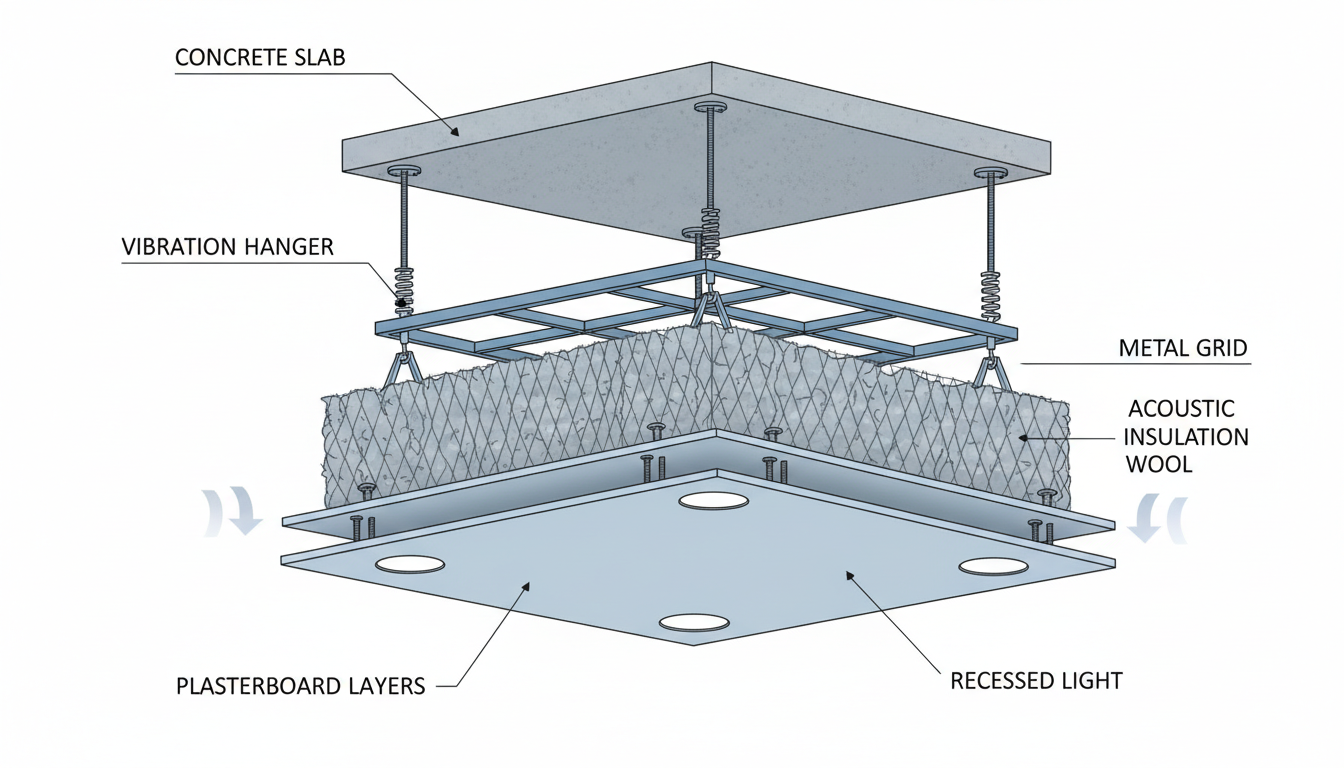 CONCRETE SLAB

VIBRATION HANGER

METAL GRID

ACOUSTIC INSULATION WOOL

PLASTERBOARD LAYERS

RECESSED LIGHT