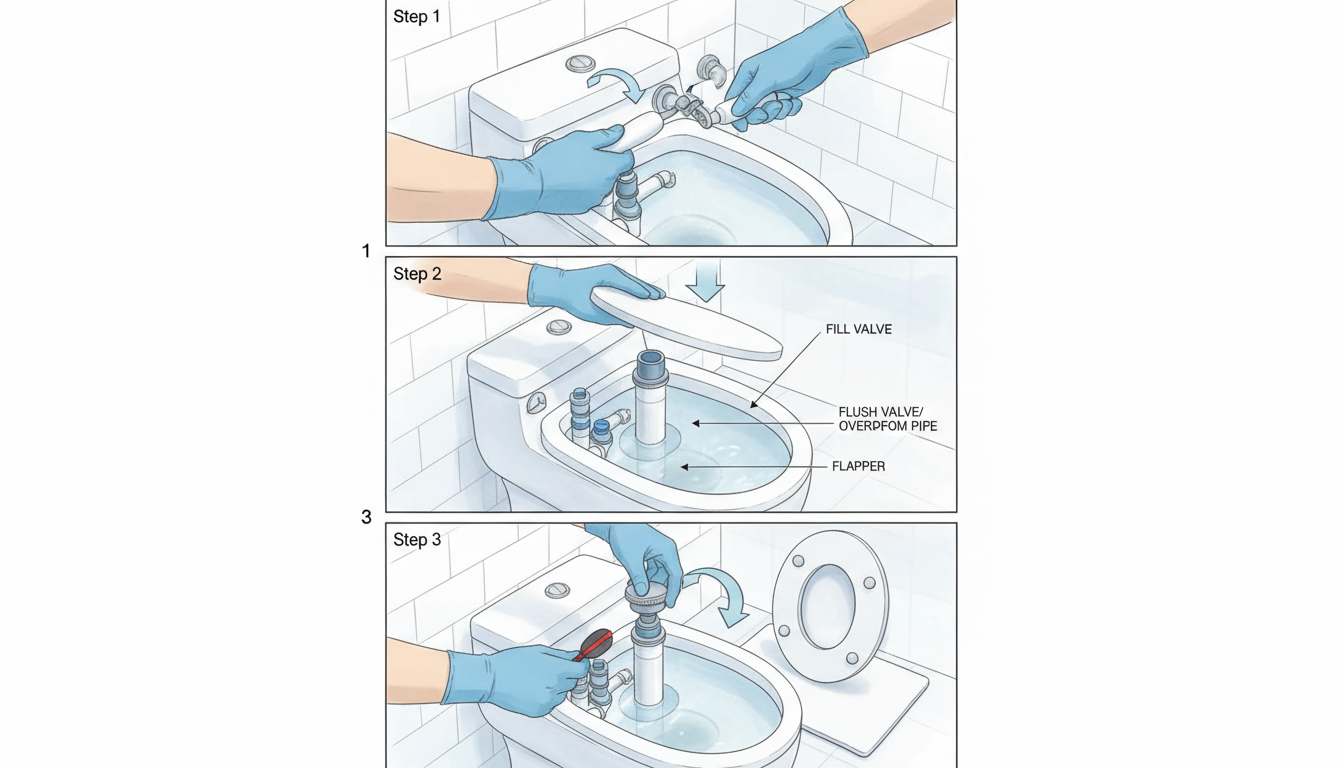 Step 1

1

Step 2

FILL VALVE

FLUSH VALVE/
OVERPFOM PIPE

FLAPPER

3

Step 3