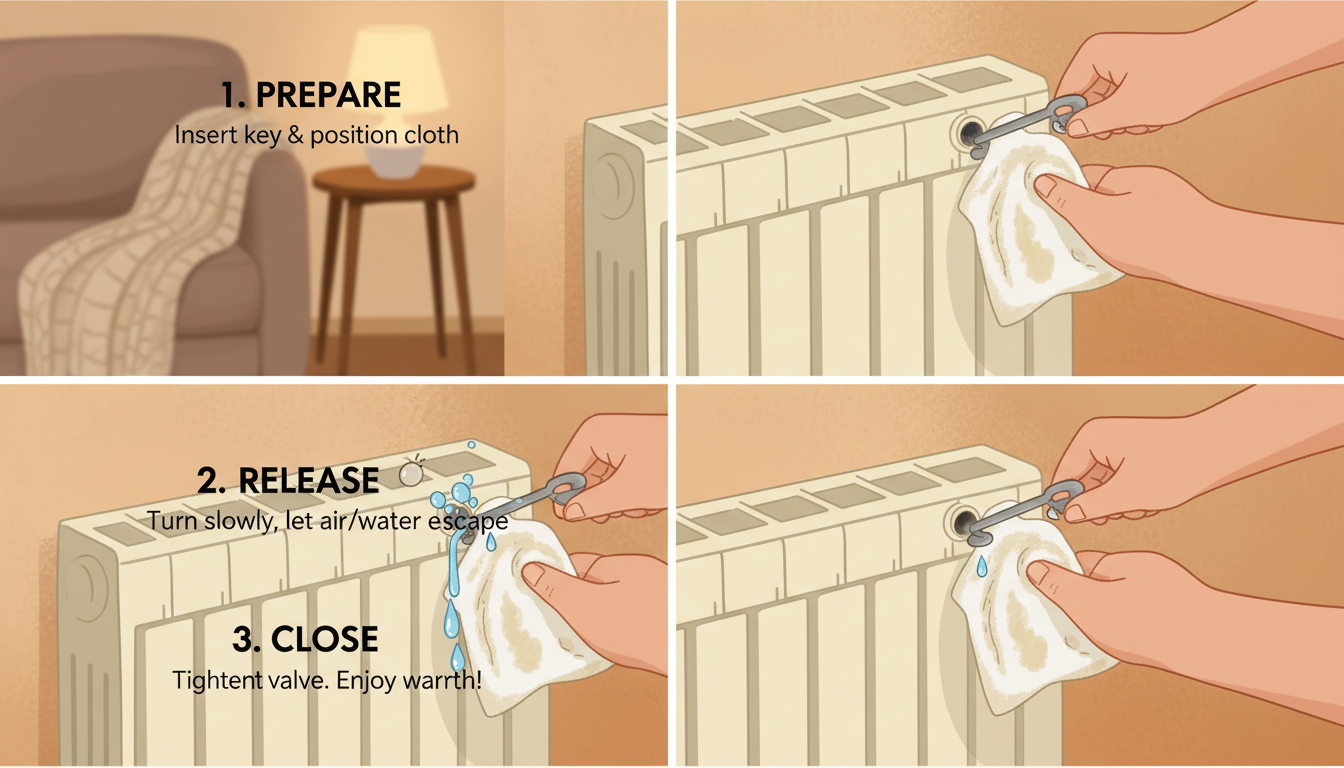 1. PREPARE
Insert key & position cloth

2. RELEASE
Turn slowly, let air/water escape

3. CLOSE
Tightent valve. Enjoy warrth!