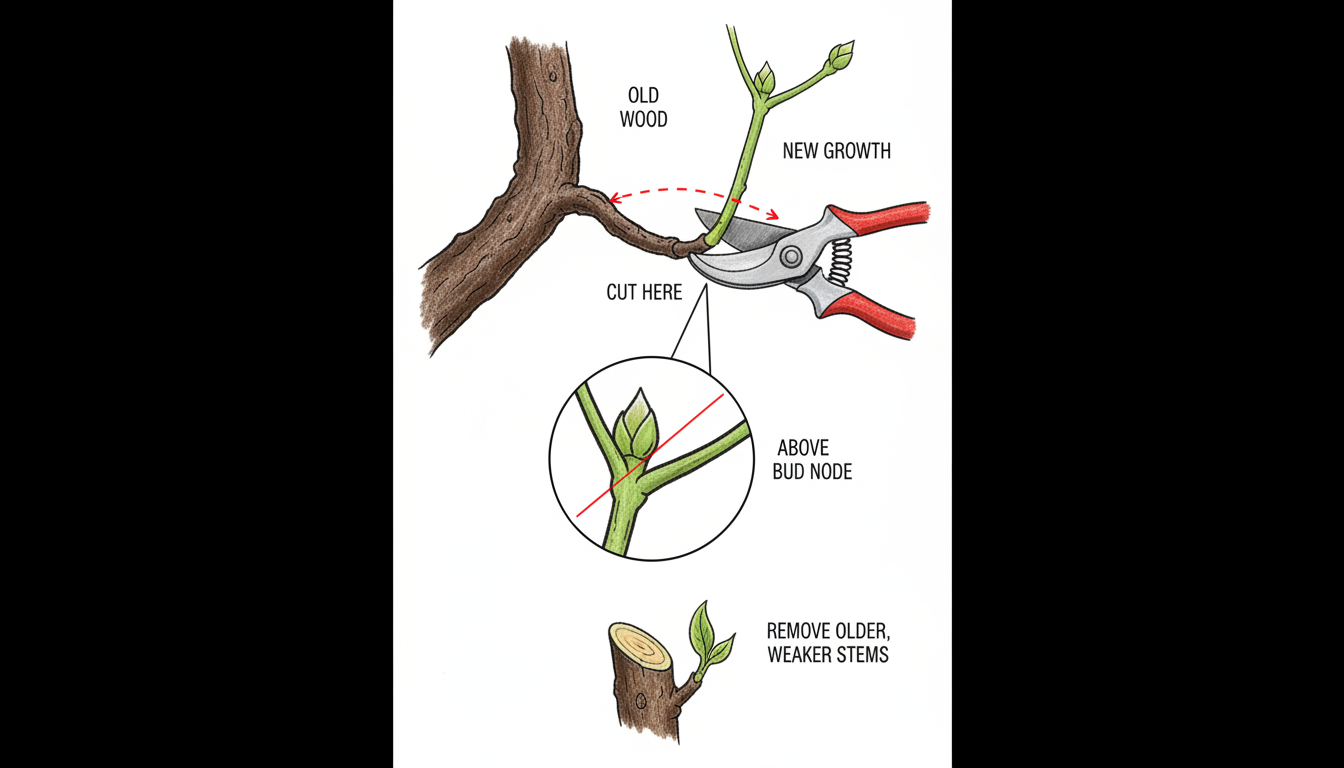 OLD WOOD

NEW GROWTH

CUT HERE

ABOVE BUD NODE

REMOVE OLDER, WEAKER STEMS