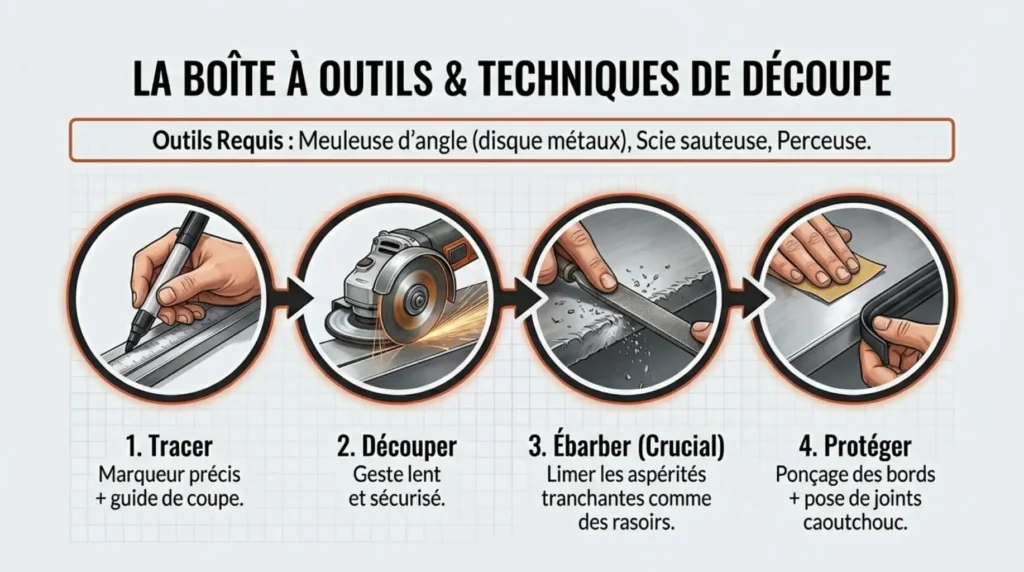 LA BOÎTE À OUTILS & TECHNIQUES DE DÉCOUPE

Outils Requis : Meuleuse d'angle (disque métaux), Scie sauteuse, Perceuse.

1. Tracer
Marqueur précis + guide de coupe.

2. Découper
Geste lent et sécurisé.

3. Ébarber (Crucial)
Limer les aspérités tranchantes comme des rasoirs.

4. Protéger
Ponçage des bords + pose de joints caoutchouc.