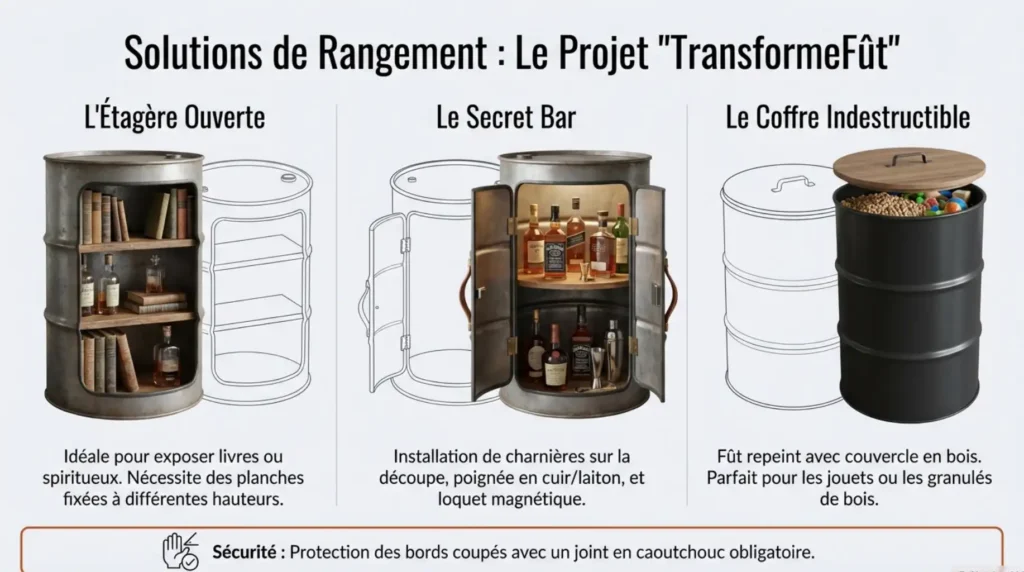 Solutions de Rangement : Le Projet "TransformeFût"

L'Étagère Ouverte

Idéale pour exposer livres ou spiritueux. Nécessite des planches fixées à différentes hauteurs.

Le Secret Bar

Installation de charnières sur la découpe, poignée en cuir/laiton, et loquet magnétique.

Le Coffre Indestructible

Fût repeint avec couvercle en bois. Parfait pour les jouets ou les granulés de bois.

Sécurité : Protection des bords coupés avec un joint en caoutchouc obligatoire.